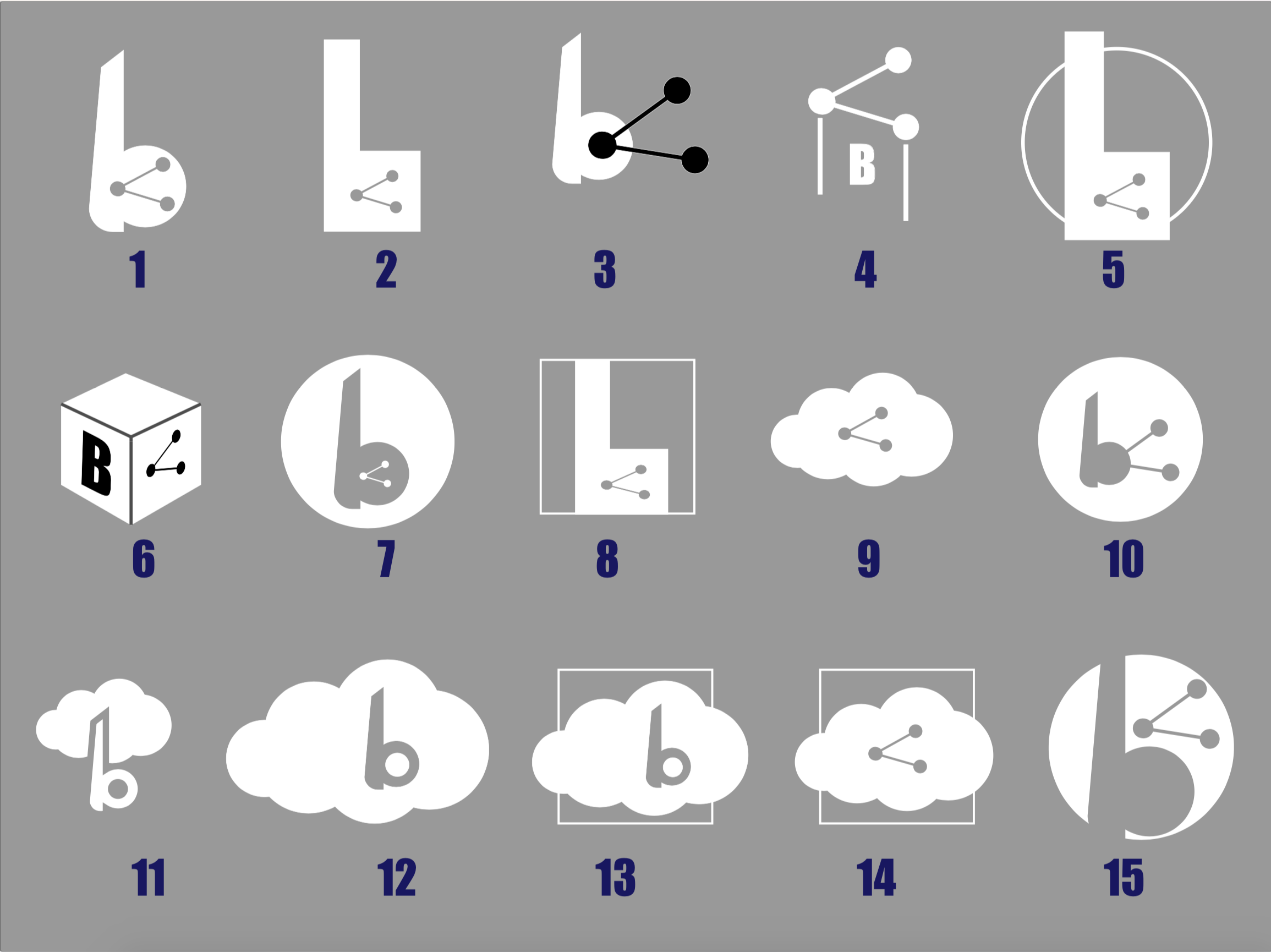 1
2
3
B
4
5
B
6
7
8
9
10
11
12
13
14
15